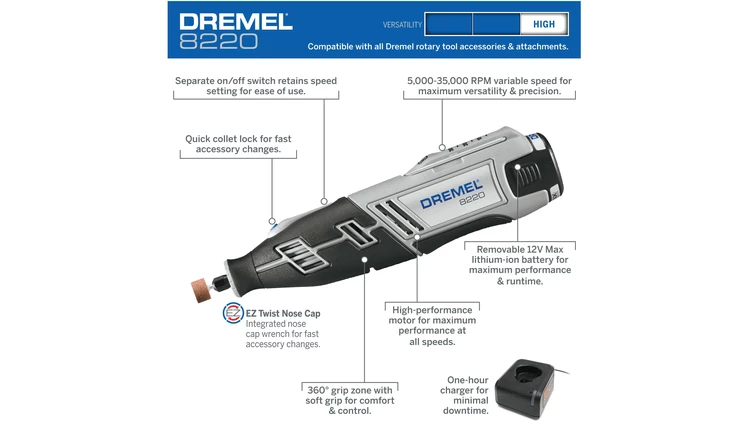 DREMEL
8220

VERSATILITY HIGH

Compatible with all Dremel rotary tool accessories & attachments.

Separate on/off switch retains speed setting for ease of use.

5,000-35,000 RPM variable speed for maximum versatility & precision.

Quick collet lock for fast accessory changes.

DREMEL
8220

Removable 12V Max lithium-ion battery for maximum performance & runtime.

EZ

EZ Twist Nose Cap
Integrated nose cap wrench for fast accessory changes.

High-performance motor for maximum performance at all speeds.

360° grip zone with soft grip for comfort & control.

One-hour charger for minimal downtime.