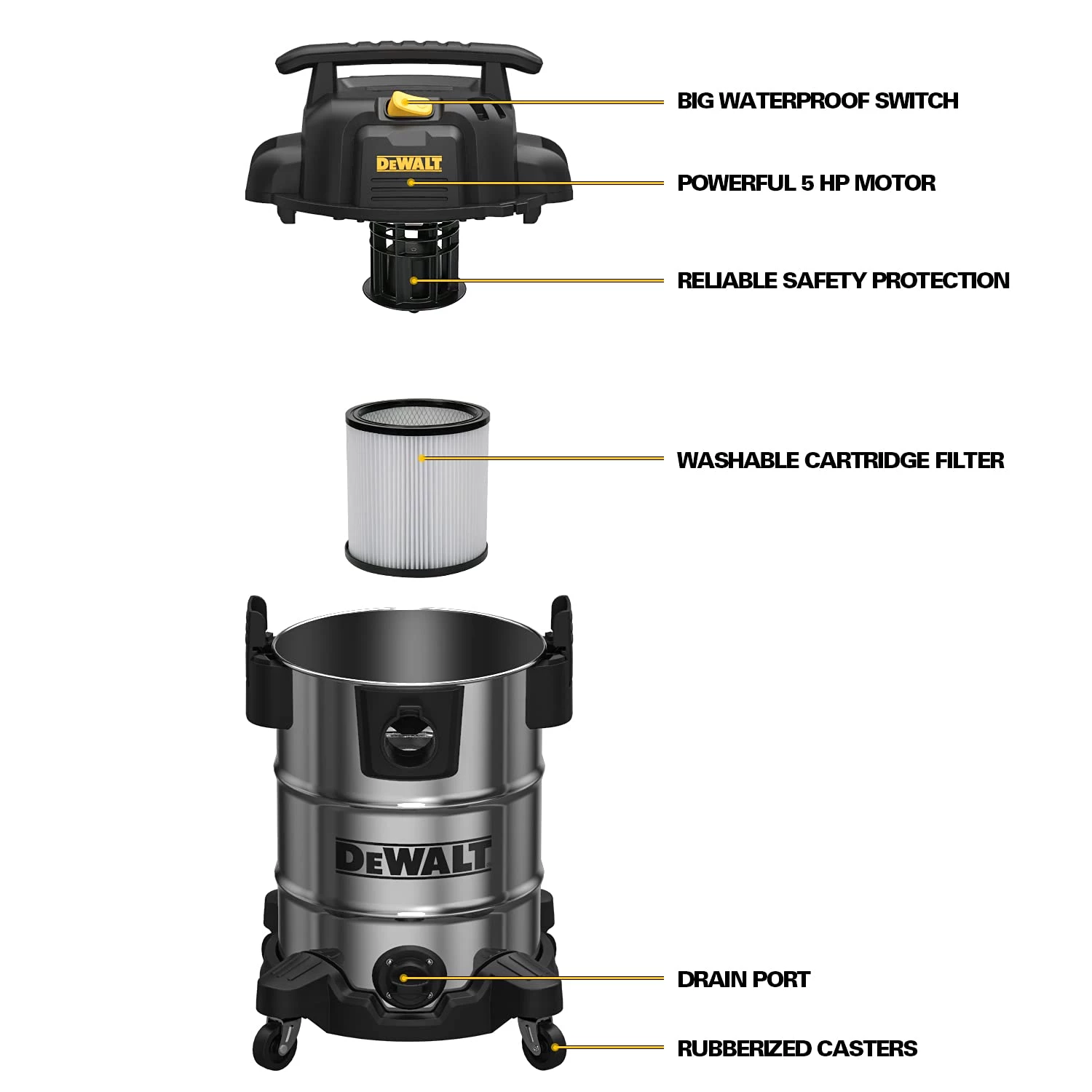 BIG WATERPROOF SWITCH

DEWALT

POWERFUL 5 HP MOTOR

RELIABLE SAFETY PROTECTION

WASHABLE CARTRIDGE FILTER

DEWALT

DRAIN PORT

RUBBERIZED CASTERS